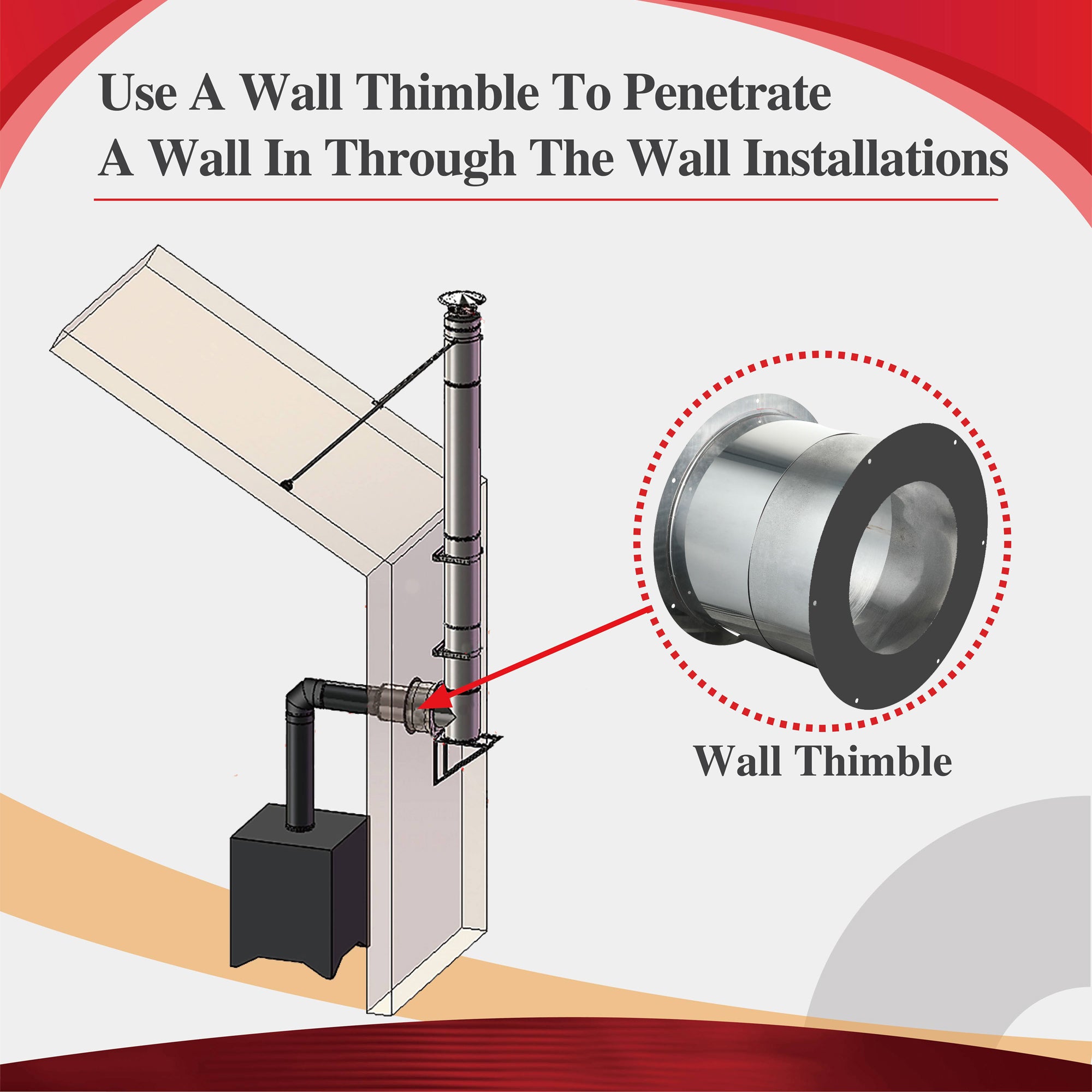 Use A Wall Thimble To Penetrate
A Wall In Through The Wall Installations

Wall Thimble